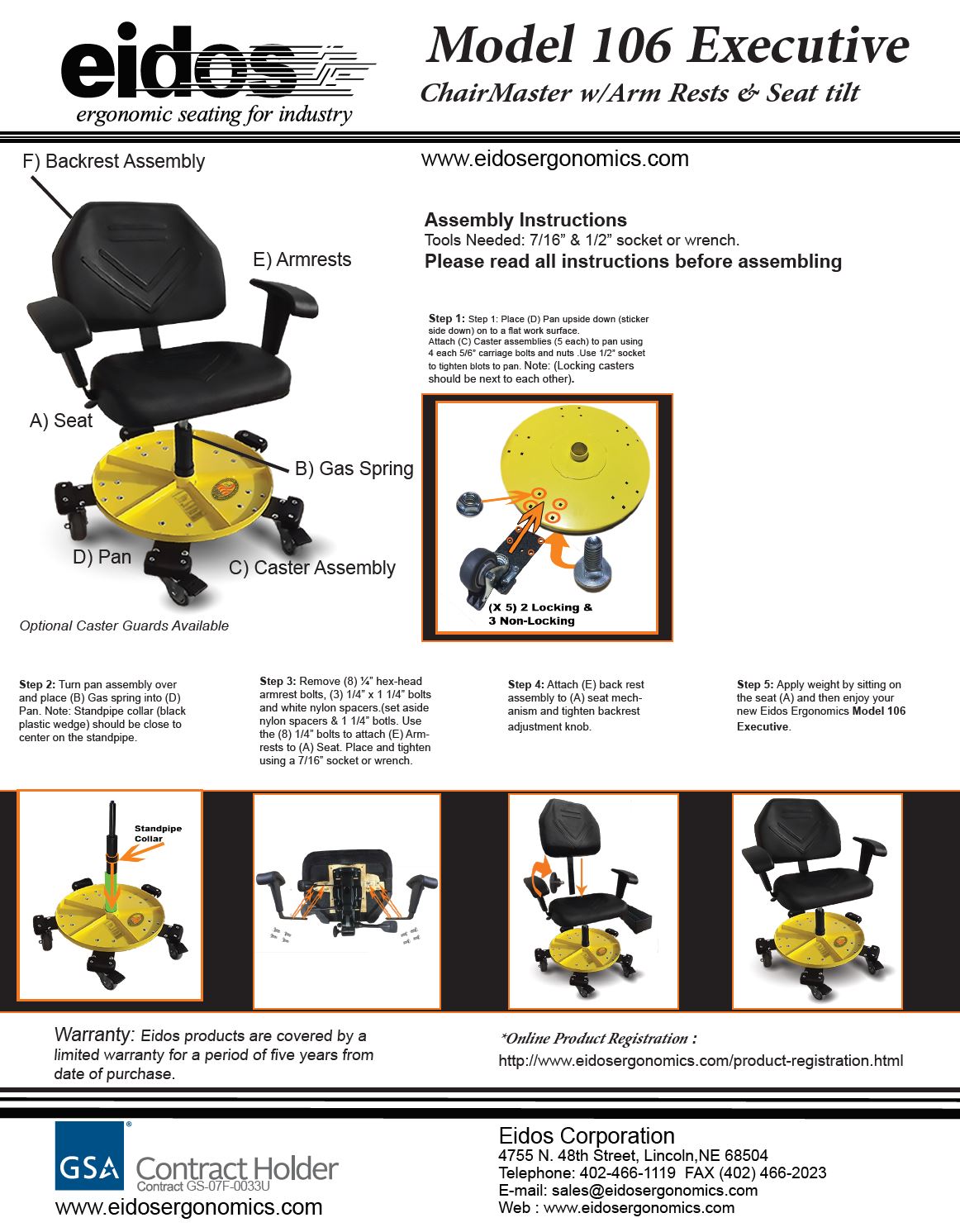 eidos
ergonomic seating for industry

Model 106 Executive
ChairMaster w/Arm Rests & Seat tilt

www.eidosergonomics.com

F) Backrest Assembly
E) Armrests
A) Seat
B) Gas Spring
D) Pan
C) Caster Assembly
Optional Caster Guards Available

Assembly Instructions
Tools Needed: 7/16" & 1/2" socket or wrench.
Please read all instructions before assembling

Step 1: Step 1: Place (D) Pan upside down (sticker side down) on to a flat work surface. Attach (C) Caster assemblies (5 each) to pan using 4 each 5/6" carriage bolts and nuts .Use 1/2" socket to tighten blots to pan. Note: (Locking casters should be next to each other).

(X 5) 2 Locking & 3 Non-Locking

Step 2: Turn pan assembly over and place (B) Gas spring into (D) Pan. Note: Standpipe collar (black plastic wedge) should be close to center on the standpipe.

Step 3: Remove (8) ¼" hex-head armrest bolts, (3) 1/4" x 1 1/4" bolts and white nylon spacers.(set aside nylon spacers & 1 1/4" botls. Use the (8) 1/4" bolts to attach (E) Armrests to (A) Seat. Place and tighten using a 7/16" socket or wrench.

Step 4: Attach (E) back rest assembly to (A) seat mechanism and tighten backrest adjustment knob.

Step 5: Apply weight by sitting on the seat (A) and then enjoy your new Eidos Ergonomics Model 106 Executive.

Standpipe Collar

Warranty: Eidos products are covered by a limited warranty for a period of five years from date of purchase.

*Online Product Registration :
http://www.eidosergonomics.com/product-registration.html

GSA Contract Holder
Contract GS-07F-0033U
www.eidosergonomics.com

Eidos Corporation
4755 N. 48th Street, Lincoln,NE 68504
Telephone: 402-466-1119 FAX (402) 466-2023
E-mail: sales@eidosergonomics.com
Web : www.eidosergonomics.com